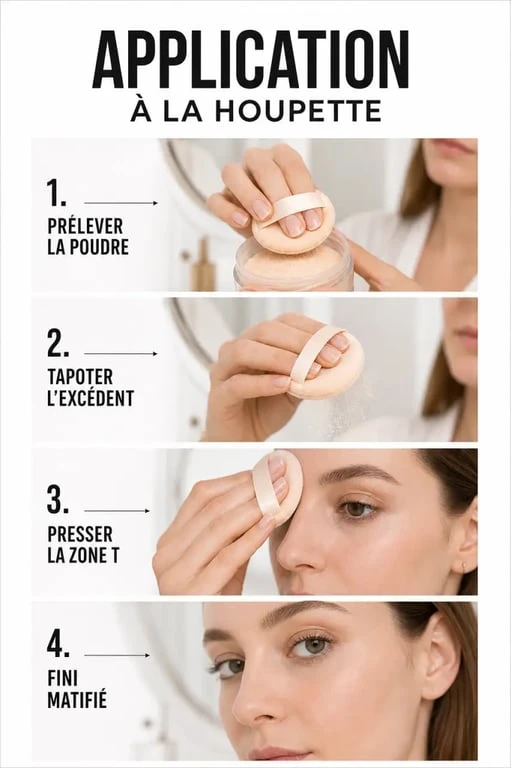 APPLICATION
À LA HOUPETTE

1.
PRÉLEVER LA POUDRE

2.
TAPOTER L'EXCÉDENT

3.
PRESSER LA ZONE T

4.
FINI MATIFIÉ